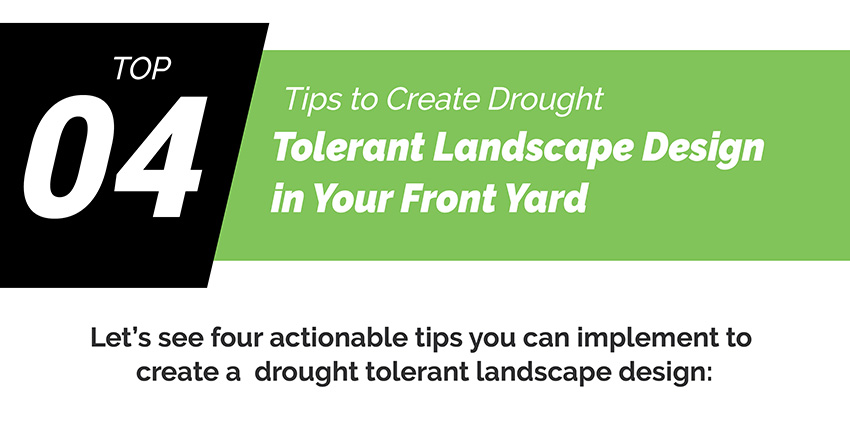 TOP
04

Tips to Create Drought
Tolerant Landscape Design in Your Front Yard

Let's see four actionable tips you can implement to create a drought tolerant landscape design: