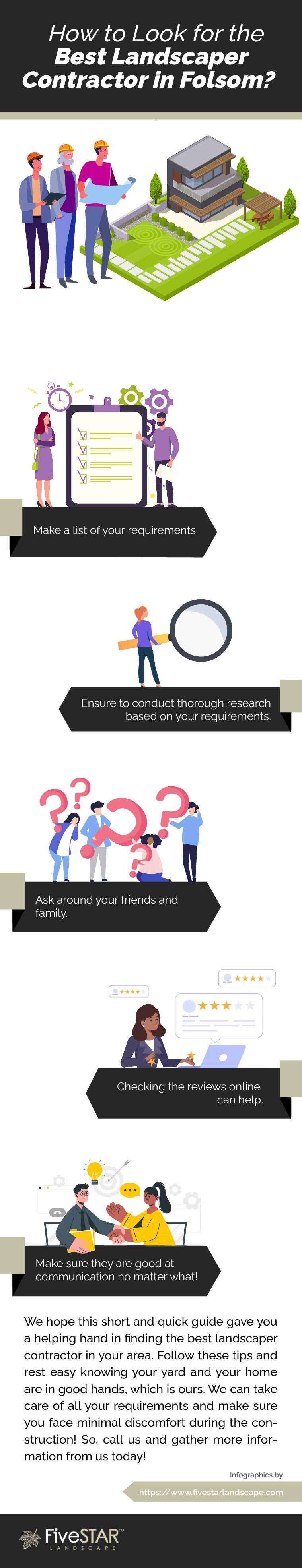 How to Look for the Best Landscaper Contractor in Folsom?

Make a list of your requirements.

Ensure to conduct thorough research based on your requirements.

Ask around your friends and family.

Checking the reviews online can help.

Make sure they are good at communication no matter what!

We hope this short and quick guide gave you a helping hand in finding the best landscaper contractor in your area. Follow these tips and rest easy knowing your yard and your home are in good hands, which is ours. We can take care of all your requirements and make sure you face minimal discomfort during the construction! So, call us and gather more information from us today!

Infographics by

https://www.fivestarlandscape.com

FiveSTAR™ LANDSCAPE